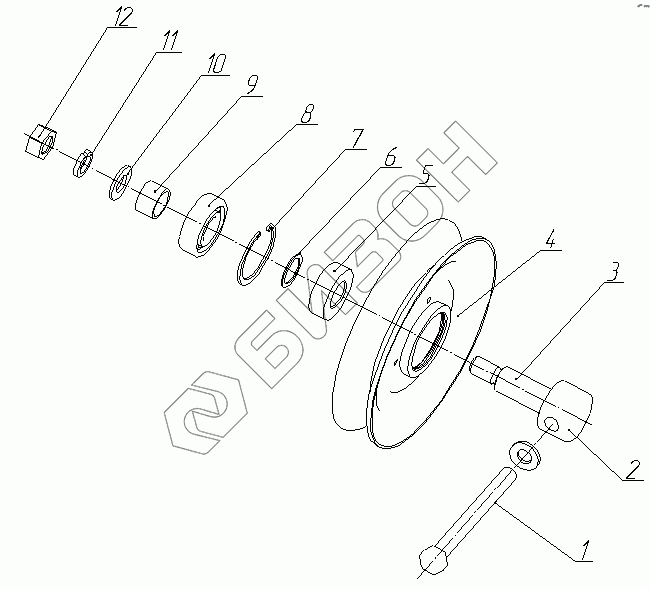 12
11
10
9
8
7
6
5
4
3
2
1
БИЗОН